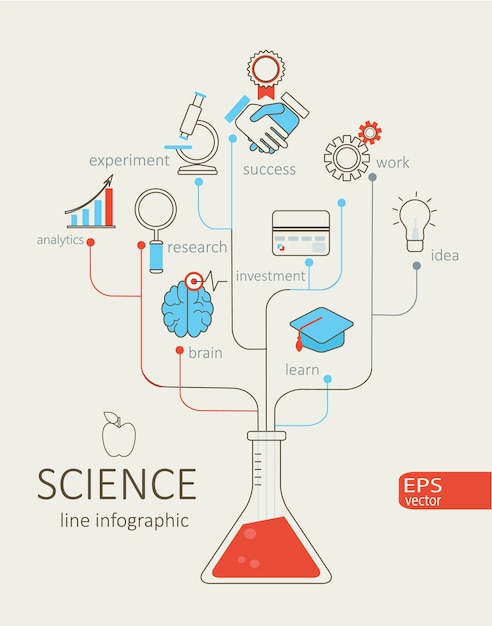 experiment

success

work

analytics

research

investment

idea

brain

learn

SCIENCE

line infographic

EPS
vector