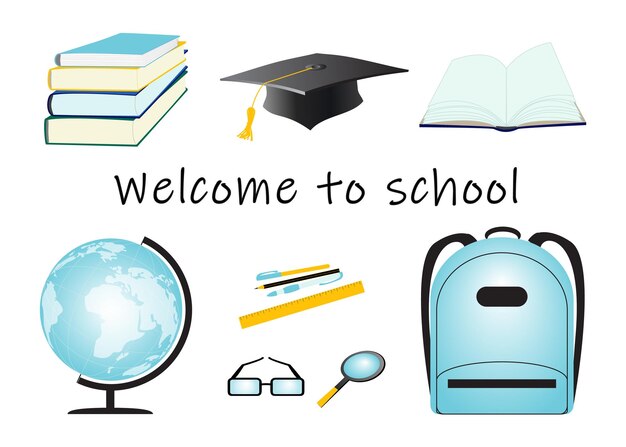 Welcome to school