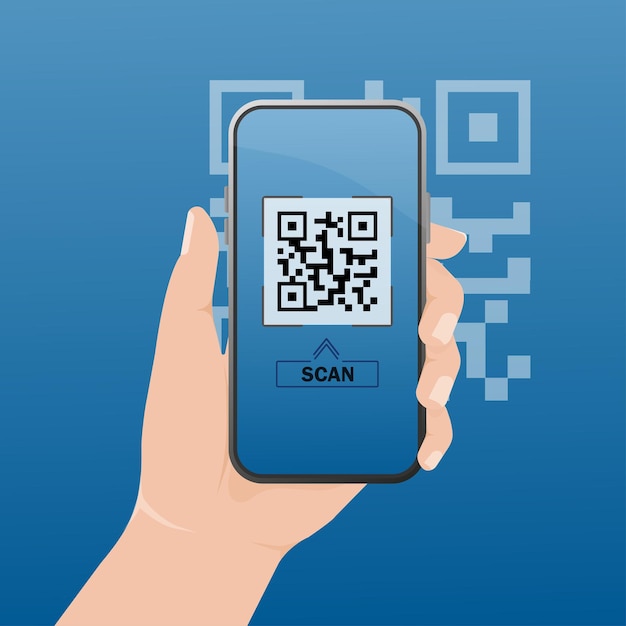 SCAN