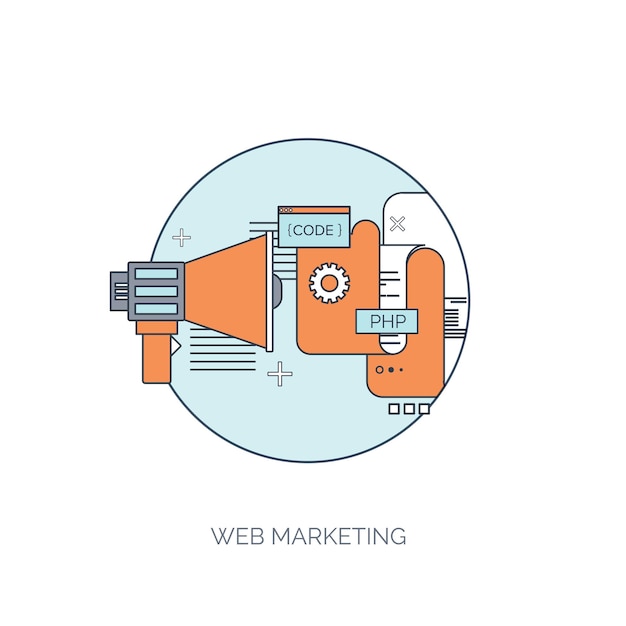 {CODE}

PHP

WEB MARKETING