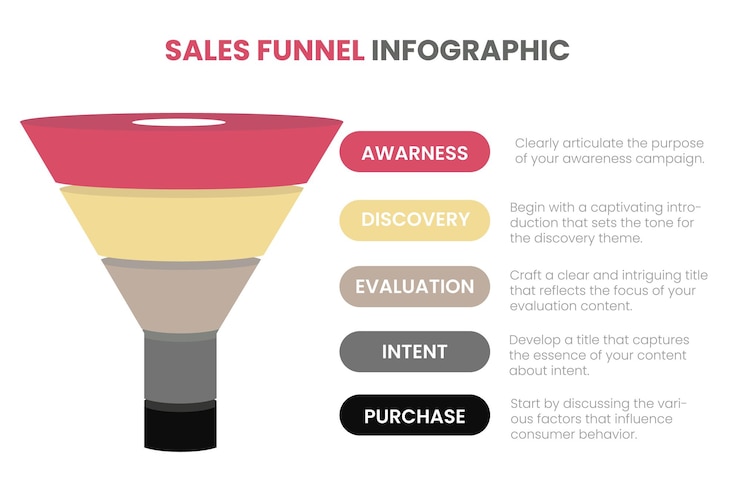 SALES FUNNEL INFOGRAPHIC

AWARNESS

Clearly articulate the purpose of your awareness campaign.

DISCOVERY

Begin with a captivating introduction that sets the tone for the discovery theme.

EVALUATION

Craft a clear and intriguing title that reflects the focus of your evaluation content.

INTENT

Develop a title that captures the essence of your content about intent.

PURCHASE

Start by discussing the various factors that influence consumer behavior.