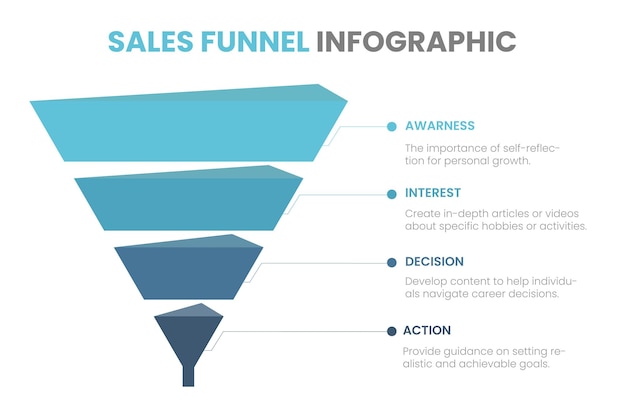 SALES FUNNEL INFOGRAPHIC

AWARNESS

The importance of self-reflection for personal growth.

INTEREST

Create in-depth articles or videos about specific hobbies or activities.

DECISION

Develop content to help individuals navigate career decisions.

ACTION

Provide guidance on setting realistic and achievable goals.