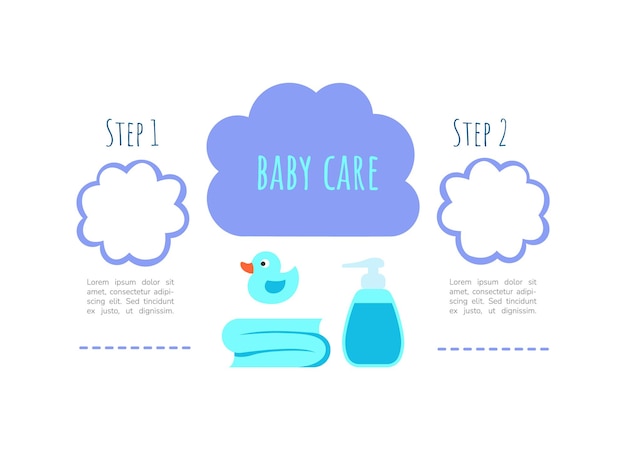 STEP 1

Lorem ipsum dolor sit amet, consectetur adipiscing elit. Sed tincidunt ex justo, ut dignissim.

BABY CARE

STEP 2

Lorem ipsum dolor sit amet, consectetur adipiscing elit. Sed tincidunt ex justo, ut dignissim.