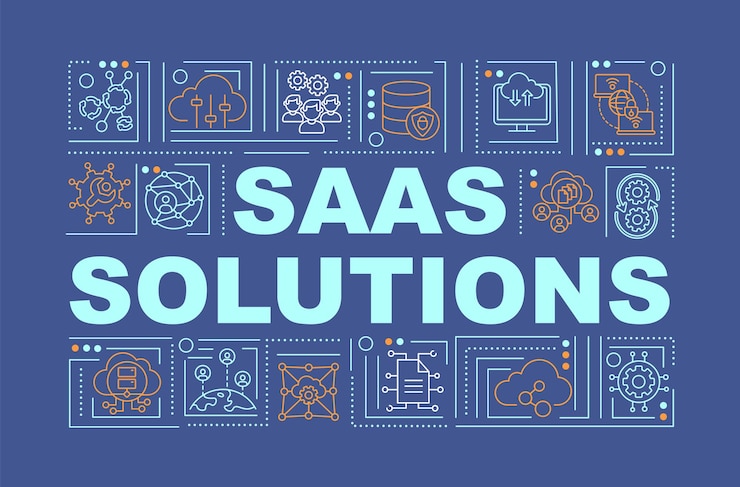 SAAS
SOLUTIONS