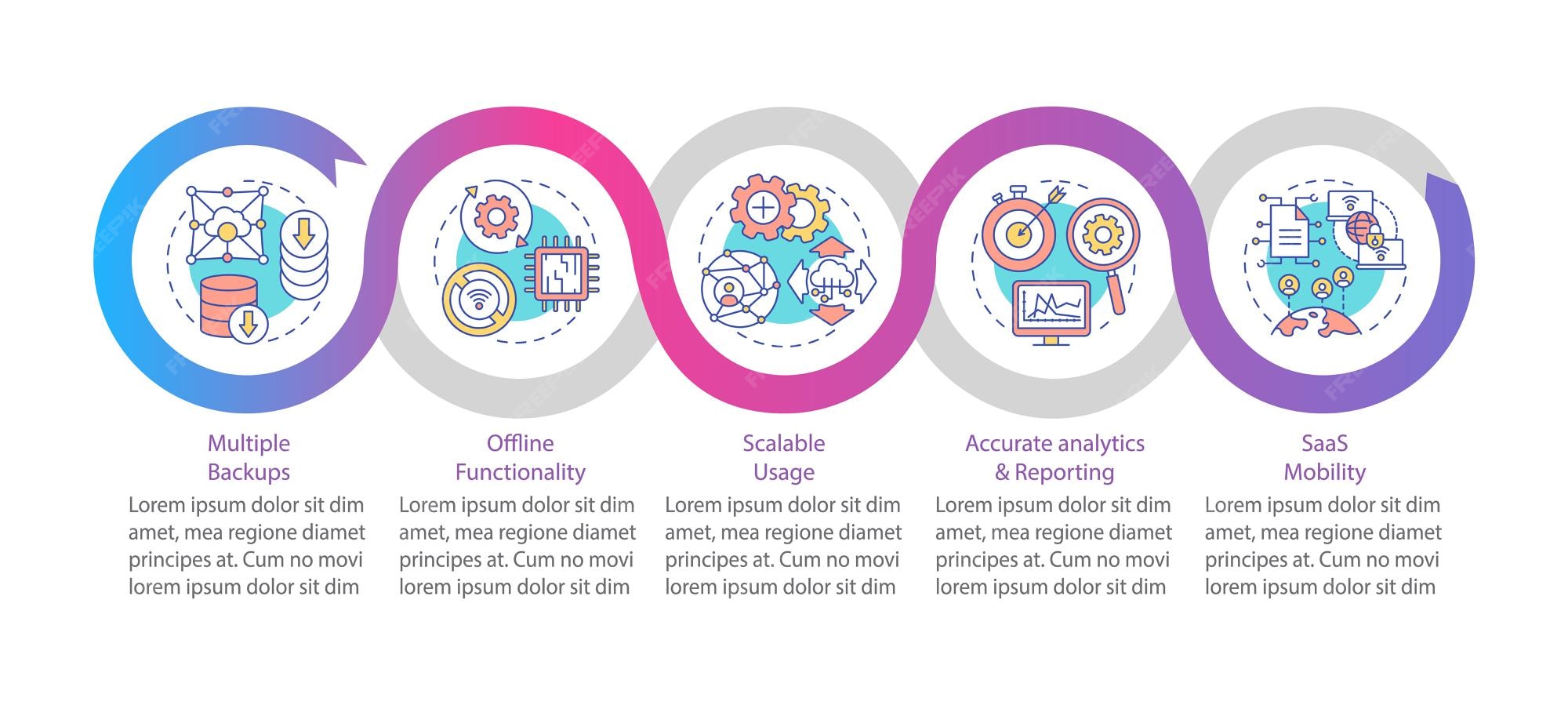 Multiple Backups

Lorem ipsum dolor sit dim amet, mea regione diamet principes at. Cum no movi lorem ipsum dolor sit dim

Offline Functionality

Lorem ipsum dolor sit dim amet, mea regione diamet principes at. Cum no movi lorem ipsum dolor sit dim

Scalable Usage

Lorem ipsum dolor sit dim amet, mea regione diamet principes at. Cum no movi lorem ipsum dolor sit dim

Accurate analytics & Reporting

Lorem ipsum dolor sit dim amet, mea regione diamet principes at. Cum no movi lorem ipsum dolor sit dim

SaaS Mobility

Lorem ipsum dolor sit dim amet, mea regione diamet principes at. Cum no movi lorem ipsum dolor sit dim