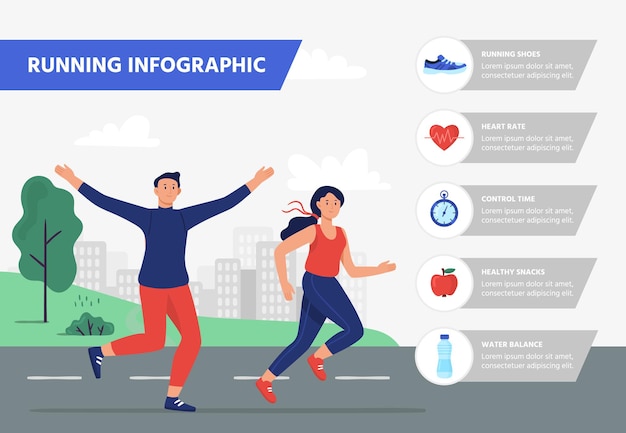 RUNNING INFOGRAPHIC

RUNNING SHOES
Lorem ipsum dolor sit amet, consectetuer adipiscing elit.

HEART RATE
Lorem ipsum dolor sit amet, consectetuer adipiscing elit.

CONTROL TIME
Lorem ipsum dolor sit amet, consectetuer adipiscing elit.

HEALTHY SNACKS
Lorem ipsum dolor sit amet, consectetuer adipiscing elit.

WATER BALANCE
Lorem ipsum dolor sit amet, consectetuer adipiscing elit.