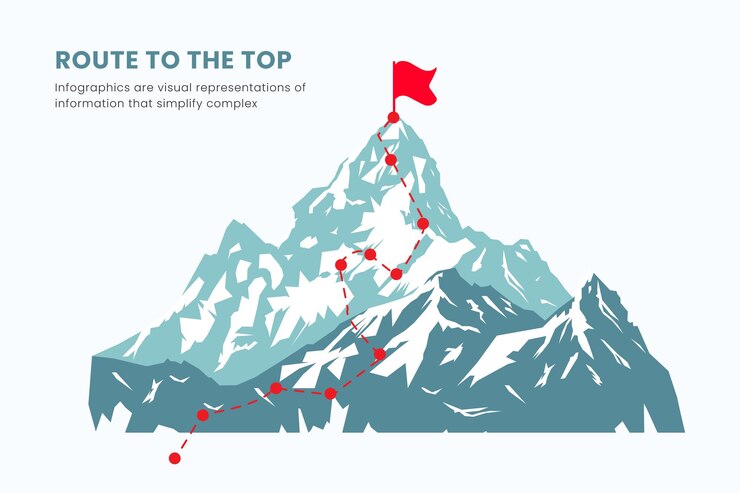 ROUTE TO THE TOP

Infographics are visual representations of information that simplify complex