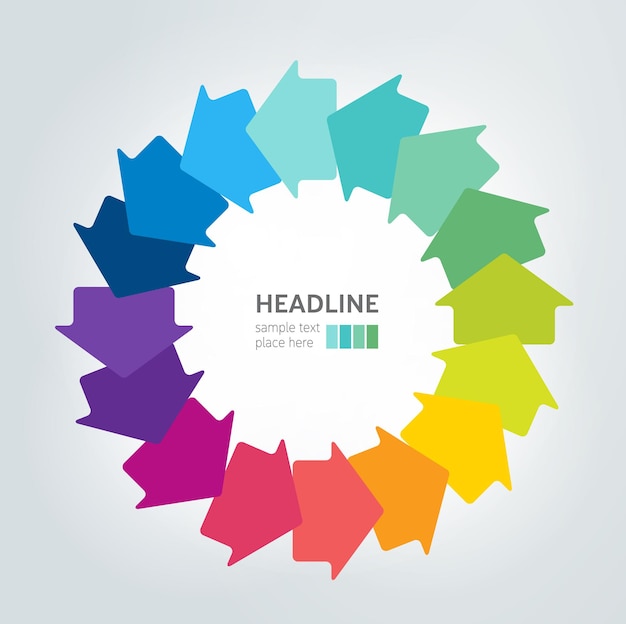 HEADLINE
sample text
place here