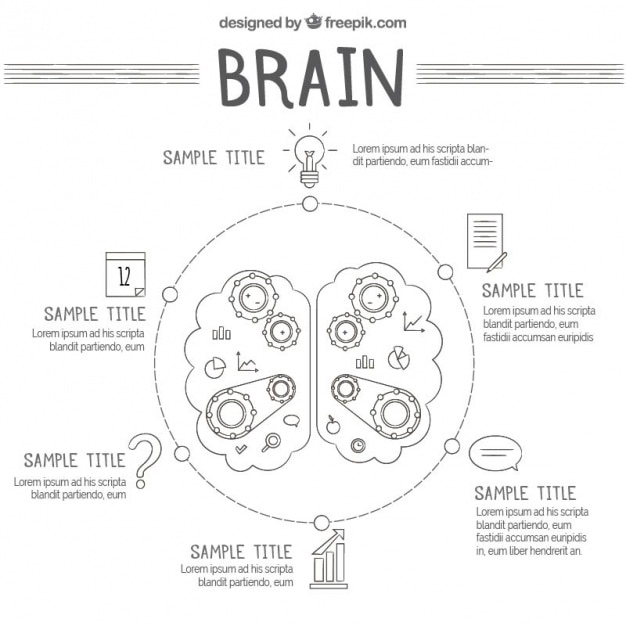 designed by freepik.com

BRAIN

SAMPLE TITLE

Lorem ipsum ad his scripta blandit partiendo, eum fastidii accum-

12

SAMPLE TITLE

Lorem ipsum ad his scripta blandit partiendo, eum

SAMPLE TITLE

Lorem ipsum ad his scripta blandit partiendo, eum fastidii accumsan euripidis

SAMPLE TITLE

Lorem ipsum ad his scripta blandit partiendo, eum

SAMPLE TITLE

Lorem ipsum ad his scripta blandit partiendo, eum fastidii accumsan euripidis in, eum liber hendrerit an.

SAMPLE TITLE

Lorem ipsum ad his scripta blandit partiendo, eum