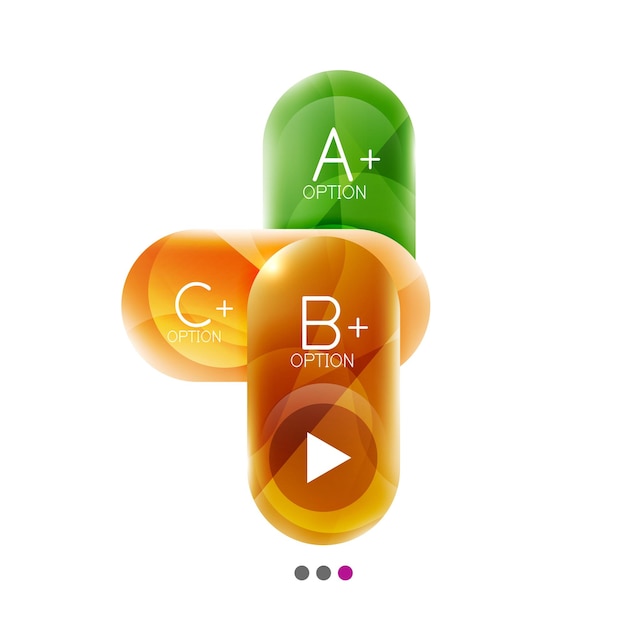 A+
OPTION

C+
OPTION

B+
OPTION