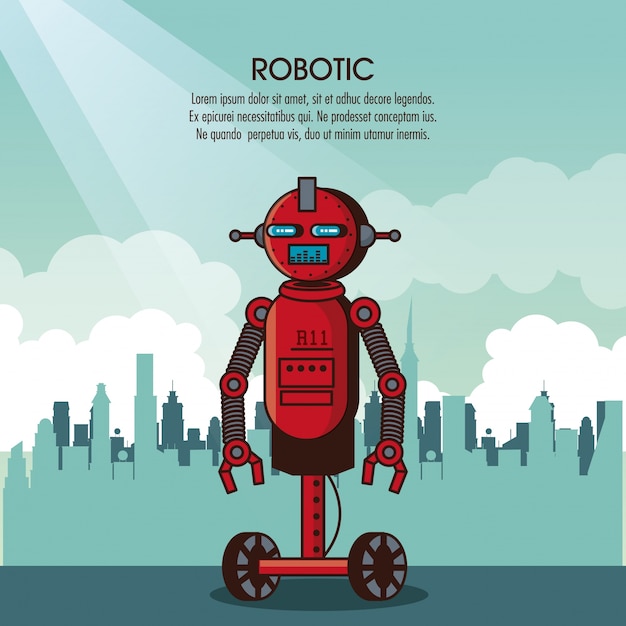 ROBOTIC

Lorem ipsum dolor sit amet, sit et adhuc decore legendos. Ex epicurei necessitatibus qui. Ne prodesset conceptam ius. Ne quando perpetua vis, duo ut minim utamur inermis.

R11