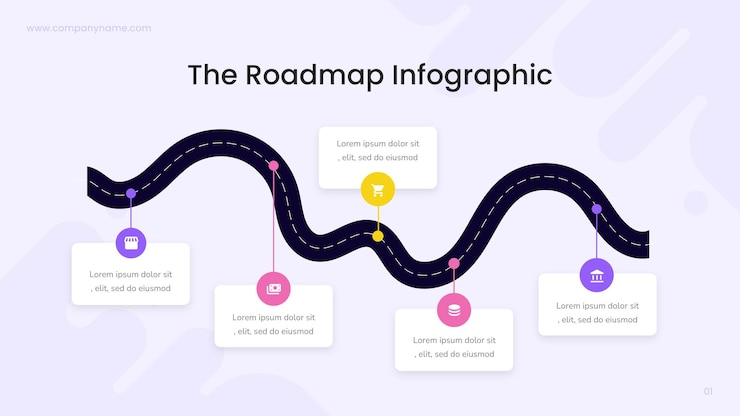 www.companyname.com

The Roadmap Infographic

Lorem ipsum dolor sit , elit, sed do eiusmod

Lorem ipsum dolor sit , elit, sed do eiusmod

Lorem ipsum dolor sit , elit, sed do eiusmod

Lorem ipsum dolor sit , elit, sed do eiusmod

Lorem ipsum dolor sit , elit, sed do eiusmod

01