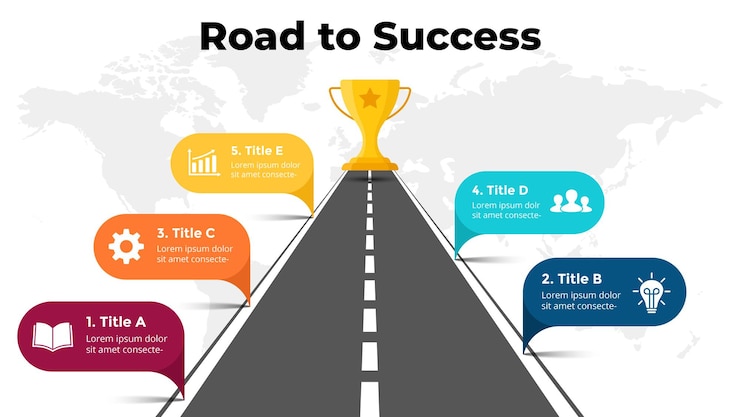 Road to Success

5. Title E
Lorem ipsum dolor sit amet consecte-

4. Title D
Lorem ipsum dolor sit amet consecte-

3. Title C
Lorem ipsum dolor sit amet consecte-

2. Title B
Lorem ipsum dolor sit amet consecte-

1. Title A
Lorem ipsum dolor sit amet consecte-