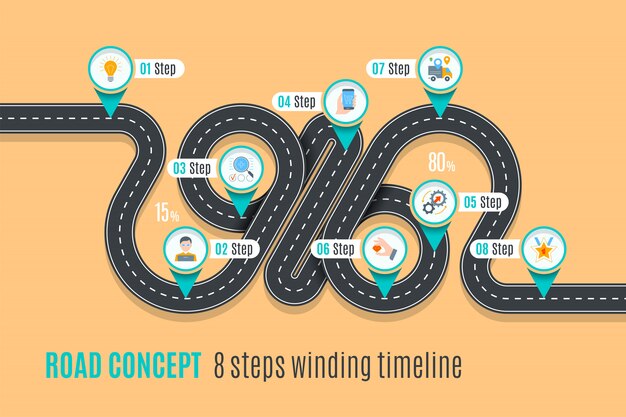 01 Step

07 Step

04 Step

03 Step

80%

15%

05 Step

02 Step

06 Step

08 Step

ROAD CONCEPT 8 steps winding timeline