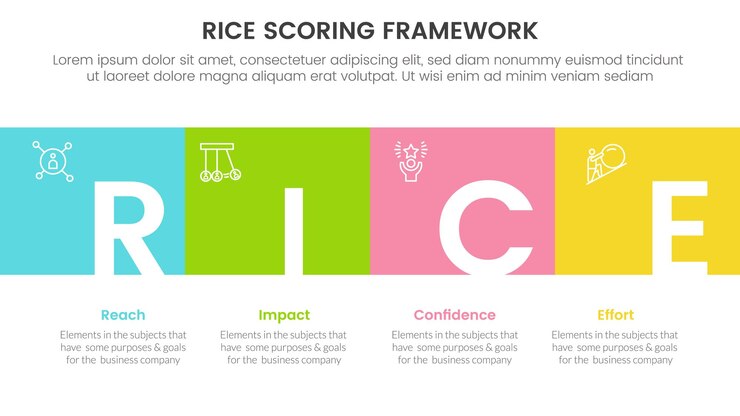 RICE SCORING FRAMEWORK

Lorem ipsum dolor sit amet, consectetuer adipiscing elit, sed diam nonummy euismod tincidunt ut laoreet dolore magna aliquam erat volutpat. Ut wisi enim ad minim veniam sediam

R I C E

Reach

Elements in the subjects that have some purposes & goals for the business company

Impact

Elements in the subjects that have some purposes & goals for the business company

Confidence

Elements in the subjects that have some purposes & goals for the business company

Effort

Elements in the subjects that have some purposes & goals for the business company