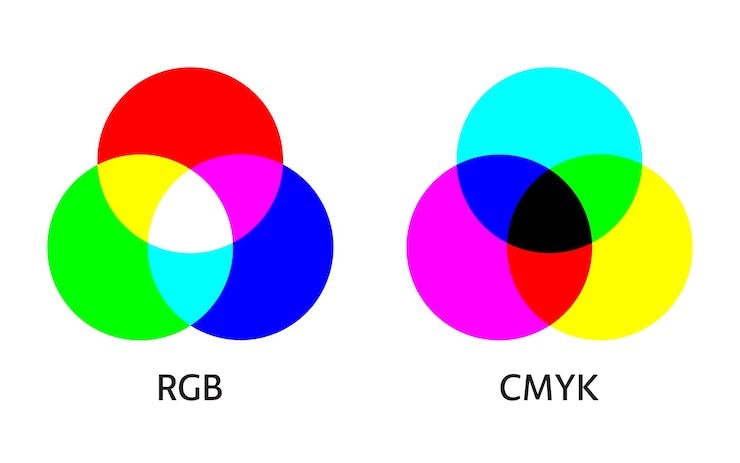 RGB

CMYK