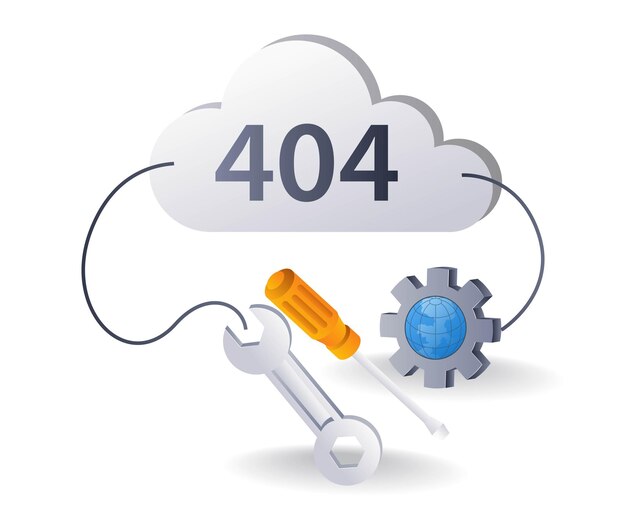 404