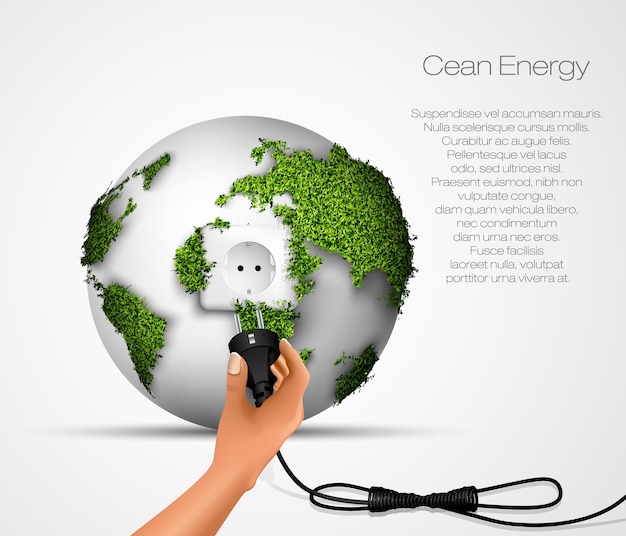 Cean Energy

Suspendisse vel accumsan mauris. Nulla scelerisque cursus mollis. Curabitur ac augue felis. Pellentesque vel lacus odio, sed ultrices nisl. Praesent euismod, nibh non vulputate congue, diam quam vehicula libero, nec condimentum diam urna nec eros. Fusce facilisis laoreet nulla, volutpat porttitor urna viverra at.