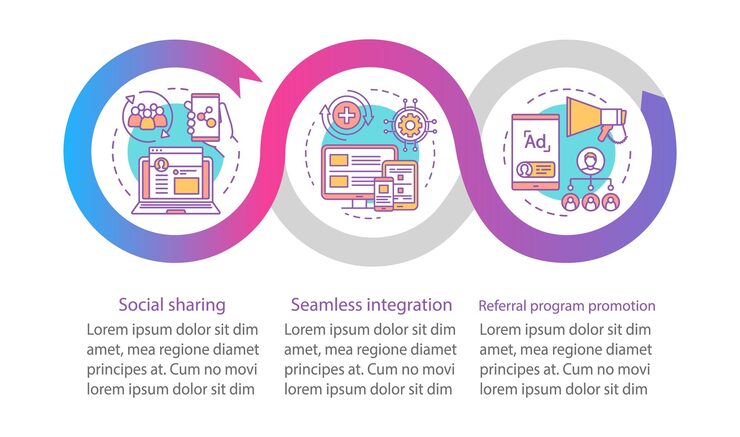 Ad

Social sharing

Lorem ipsum dolor sit dim amet, mea regione diamet principes at. Cum no movi lorem ipsum dolor sit dim

Seamless integration

Lorem ipsum dolor sit dim amet, mea regione diamet principes at. Cum no movi lorem ipsum dolor sit dim

Referral program promotion

Lorem ipsum dolor sit dim amet, mea regione diamet principes at. Cum no movi lorem ipsum dolor sit dim