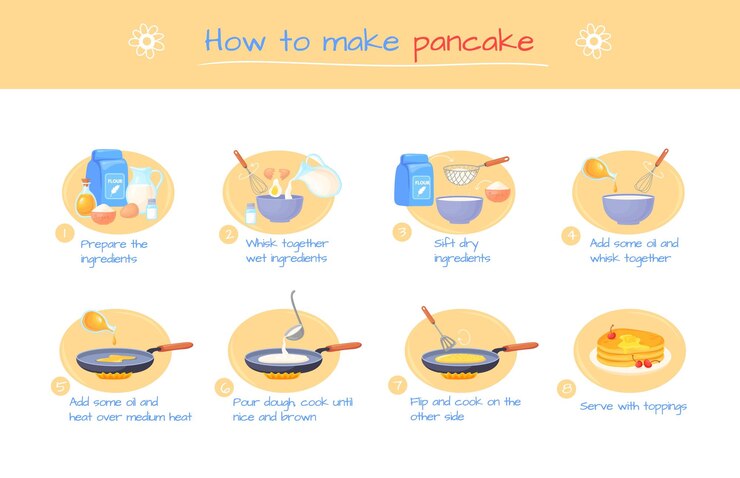 How to make pancake

FLOUR

1 Prepare the ingredients

2 Whisk together wet ingredients

FLOUR

3 Sift dry ingredients

4 Add some oil and whisk together

5 Add some oil and heat over medium heat

6 Pour dough, cook until nice and brown

7 Flip and cook on the other side

8 Serve with toppings