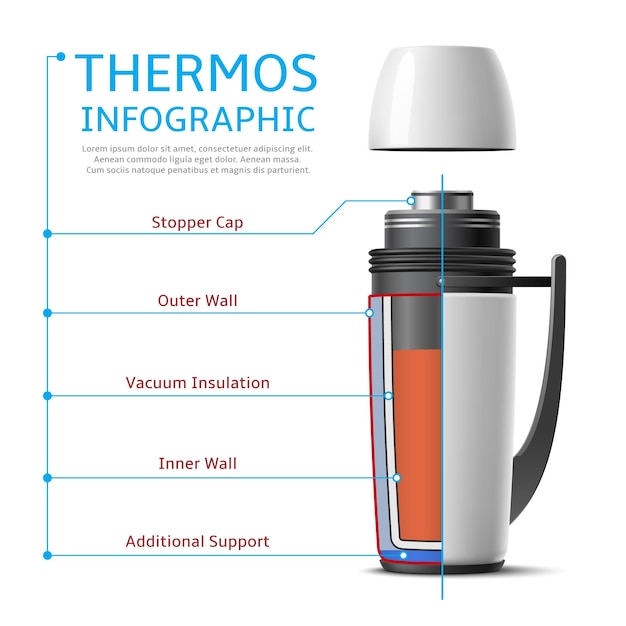 THERMOS
INFOGRAPHIC

Lorem ipsum dolor sit amet, consectetuer adipiscing elit. Aenean commodo ligula eget dolor. Aenean massa. Cum sociis natoque penatibus et magnis dis parturient.

Stopper Cap

Outer Wall

Vacuum Insulation

Inner Wall

Additional Support