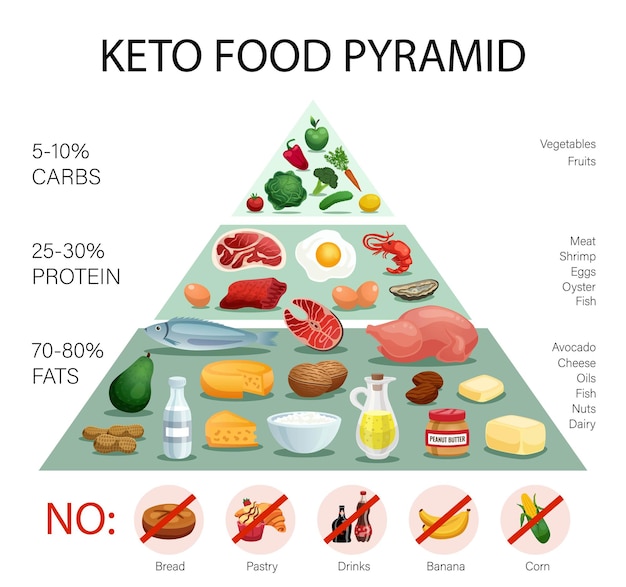 KETO FOOD PYRAMID

5-10%
CARBS

Vegetables
Fruits

25-30%
PROTEIN

Meat
Shrimp
Eggs
Oyster
Fish

70-80%
FATS

Avocado
Cheese
Oils
Fish
Nuts
Dairy

PEANUT BUTTER

NO:

Bread
Pastry
Drinks
Banana
Corn