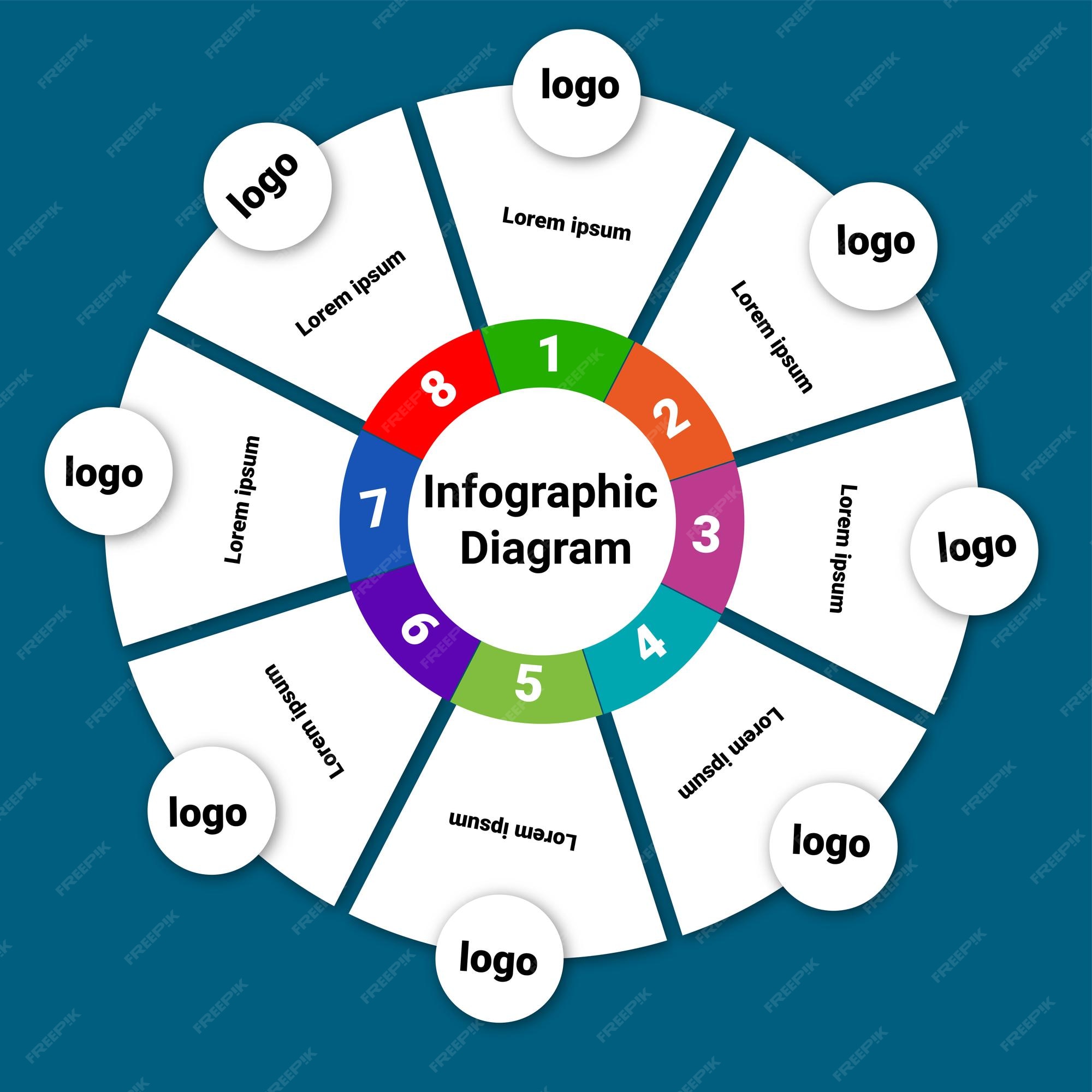 Infographic Diagram

1
logo
Lorem ipsum

2
logo
Lorem ipsum

3
logo
Lorem ipsum

4
logo
Lorem ipsum

5
logo
Lorem ipsum

6
logo
Lorem ipsum

7
logo
Lorem ipsum

8
logo
Lorem ipsum

FREEPIK