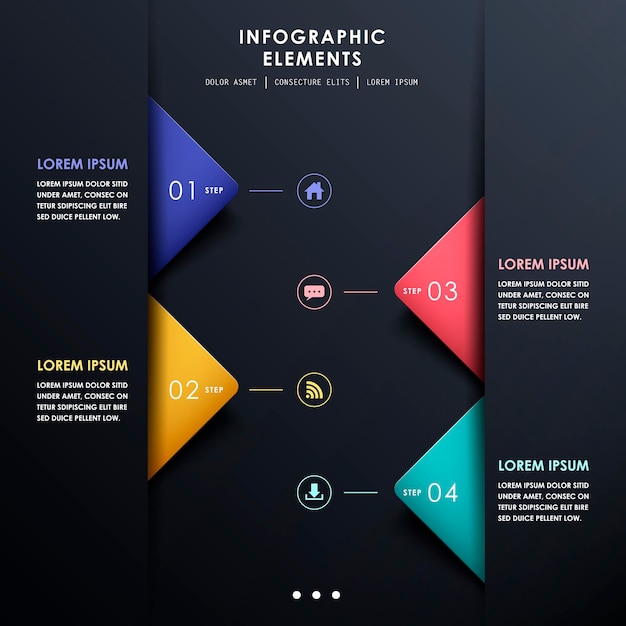 INFOGRAPHIC ELEMENTS

DOLOR ASMET | CONSECTURE ELITS | LOREM IPSUM

LOREM IPSUM

LOREM IPSUM DOLOR SITID UNDER AMET, CONSEC ON TETUR SDIPISCING ELIT BIRE SED DUICE PELLENT LOW.

01 STEP

STEP 03

LOREM IPSUM

LOREM IPSUM DOLOR SITID UNDER AMET, CONSEC ON TETUR SDIPISCING ELIT BIRE SED DUICE PELLENT LOW.

LOREM IPSUM

LOREM IPSUM DOLOR SITID UNDER AMET, CONSEC ON TETUR SDIPISCING ELIT BIRE SED DUICE PELLENT LOW.

02 STEP

STEP 04

LOREM IPSUM

LOREM IPSUM DOLOR SITID UNDER AMET, CONSEC ON TETUR SDIPISCING ELIT BIRE SED DUICE PELLENT LOW.