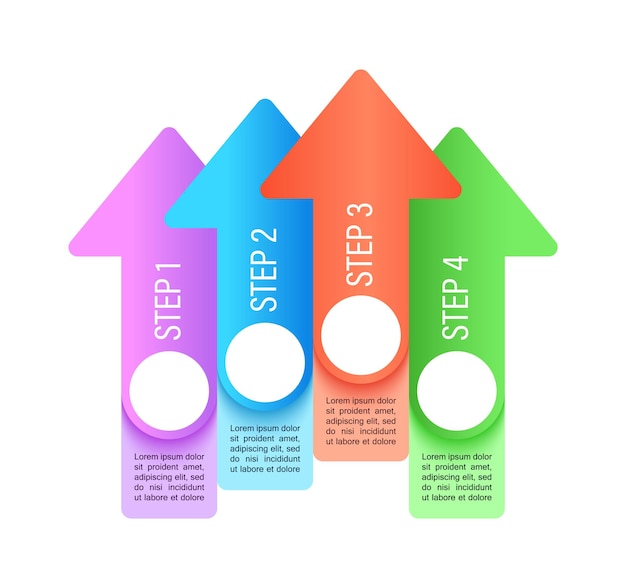 STEP 1

Lorem ipsum dolor sit proident amet, adipiscing elit, sed do nisi incididunt ut labore et dolore

STEP 2

Lorem ipsum dolor sit proident amet, adipiscing elit, sed do nisi incididunt ut labore et dolore

STEP 3

Lorem ipsum dolor sit proident amet, adipiscing elit, sed do nisi incididunt ut labore et dolore

STEP 4

Lorem ipsum dolor sit proident amet, adipiscing elit, sed do nisi incididunt ut labore et dolore