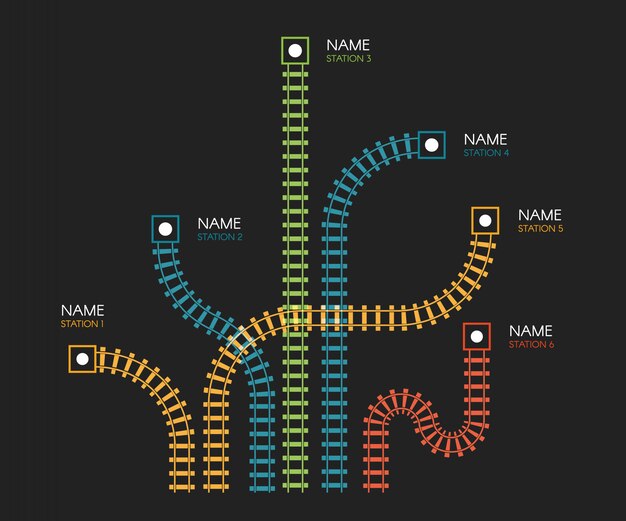 NAME
STATION 3

NAME
STATION 4

NAME
STATION 2

NAME
STATION 5

NAME
STATION 1

NAME
STATION 6