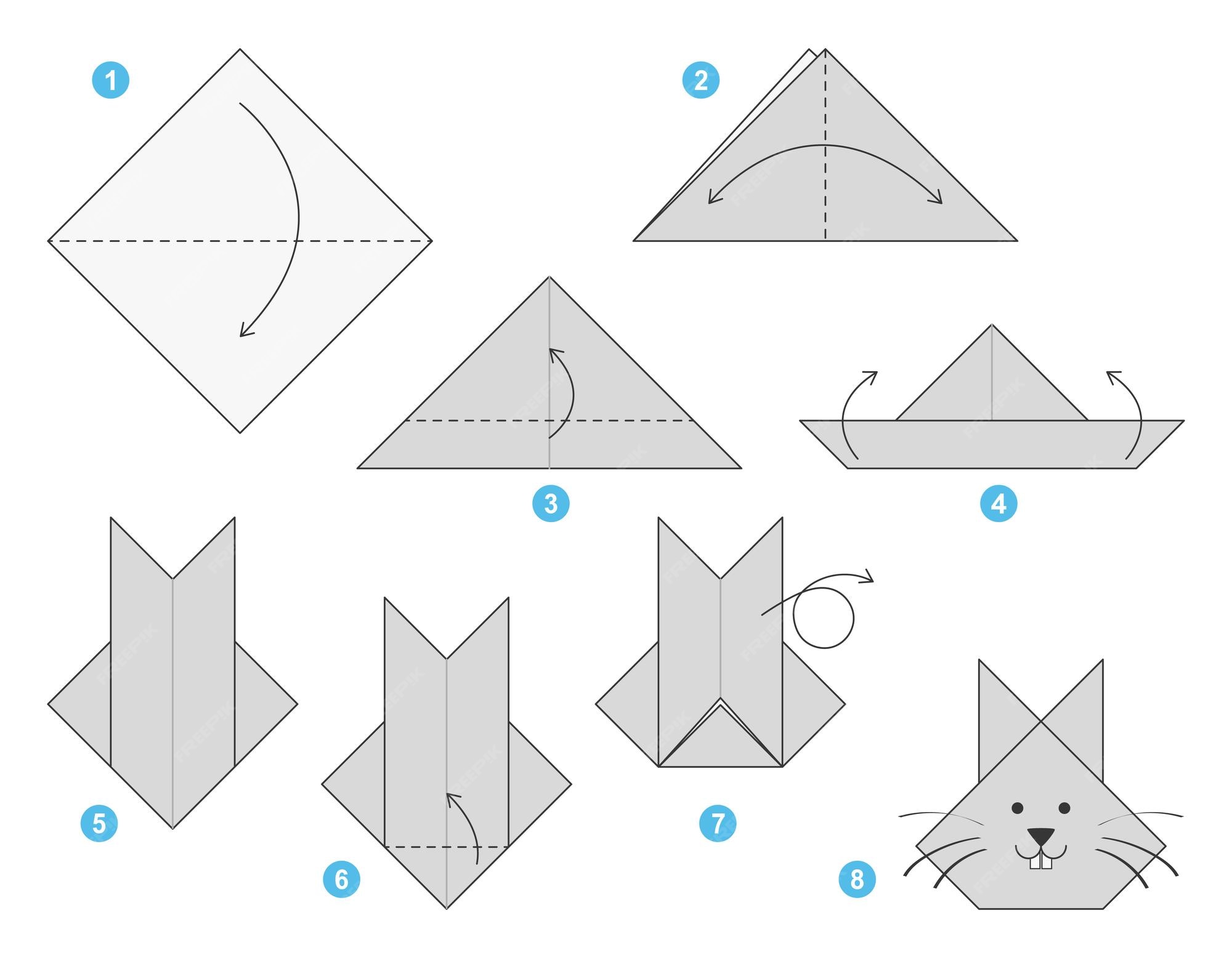 1

2

3

4

5

6

7

8