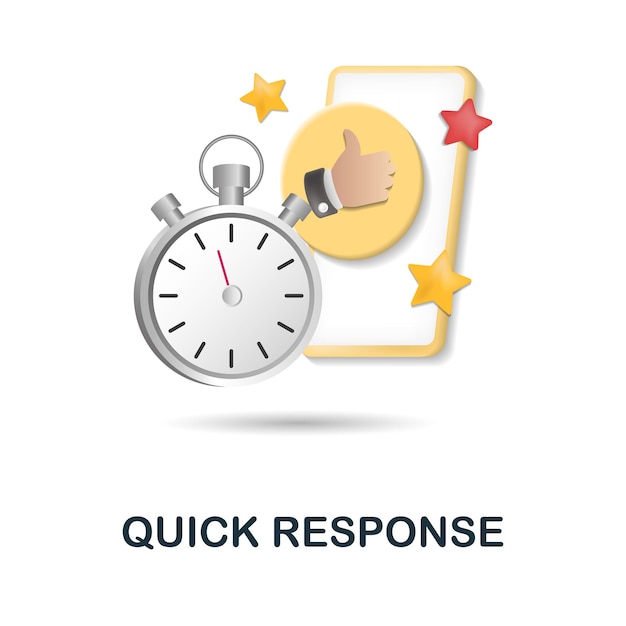 QUICK RESPONSE