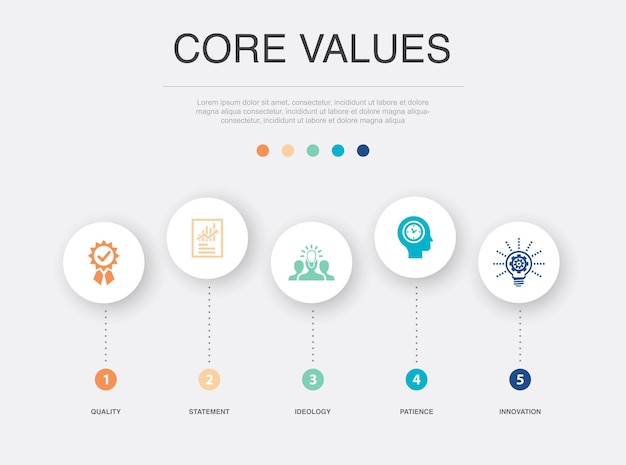 CORE VALUES

Lorem ipsum dolor sit amet, consectetur, incididunt ut labore et dolore magna aliqua consectetur, incididunt ut labore et dolore magna aliqua-consectetur, incididunt ut labore et dolore magna aliqua

1
QUALITY

2
STATEMENT

3
IDEOLOGY

4
PATIENCE

5
INNOVATION