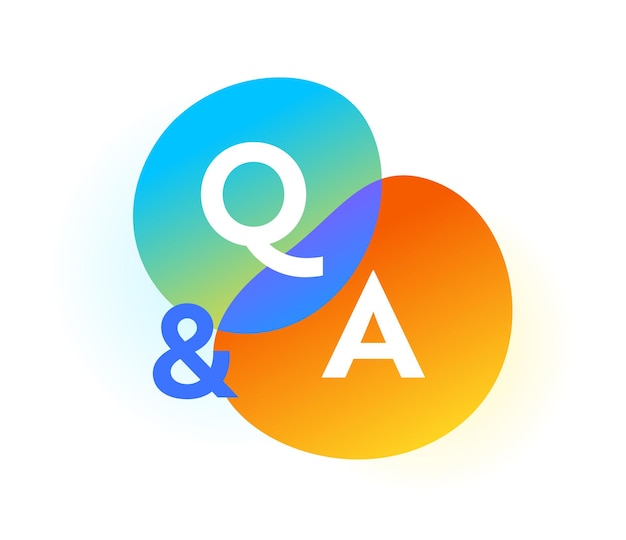 Q
&
A