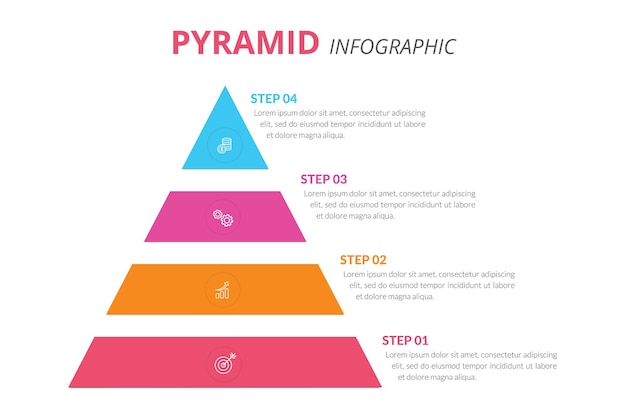 PYRAMID INFOGRAPHIC

STEP 04
Lorem ipsum dolor sit amet, consectetur adipiscing elit, sed do eiusmod tempor incididunt ut labore et dolore magna aliqua.

STEP 03
Lorem ipsum dolor sit amet, consectetur adipiscing elit, sed do eiusmod tempor incididunt ut labore et dolore magna aliqua.

STEP 02
Lorem ipsum dolor sit amet, consectetur adipiscing elit, sed do eiusmod tempor incididunt ut labore et dolore magna aliqua.

STEP 01
Lorem ipsum dolor sit amet, consectetur adipiscing elit, sed do eiusmod tempor incididunt ut labore et dolore magna aliqua.