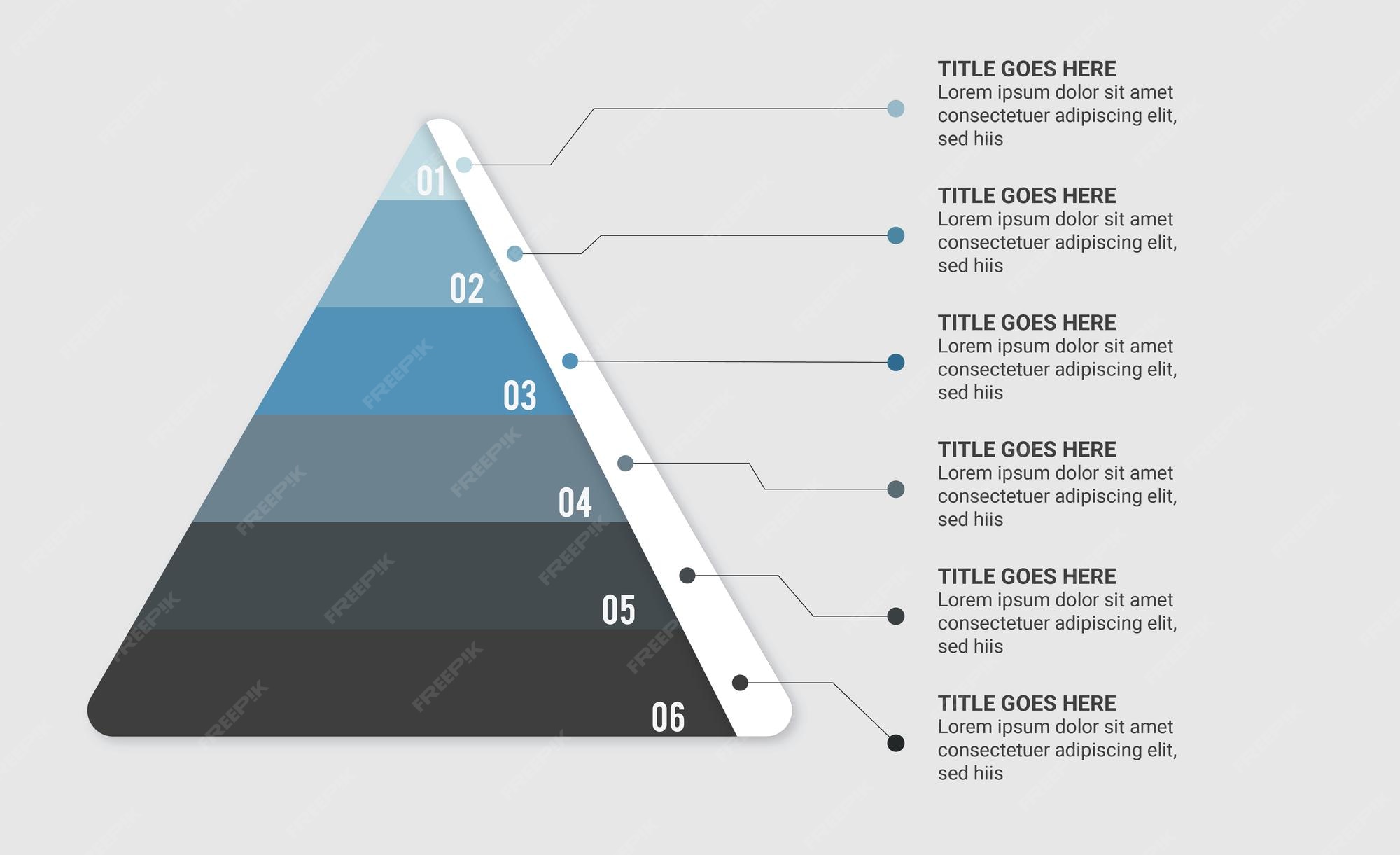 01

02

03

04

05

06

TITLE GOES HERE
Lorem ipsum dolor sit amet consectetuer adipiscing elit, sed hiis

TITLE GOES HERE
Lorem ipsum dolor sit amet consectetuer adipiscing elit, sed hiis

TITLE GOES HERE
Lorem ipsum dolor sit amet consectetuer adipiscing elit, sed hiis

TITLE GOES HERE
Lorem ipsum dolor sit amet consectetuer adipiscing elit, sed hiis

TITLE GOES HERE
Lorem ipsum dolor sit amet consectetuer adipiscing elit, sed hiis

TITLE GOES HERE
Lorem ipsum dolor sit amet consectetuer adipiscing elit, sed hiis

FREEPIK