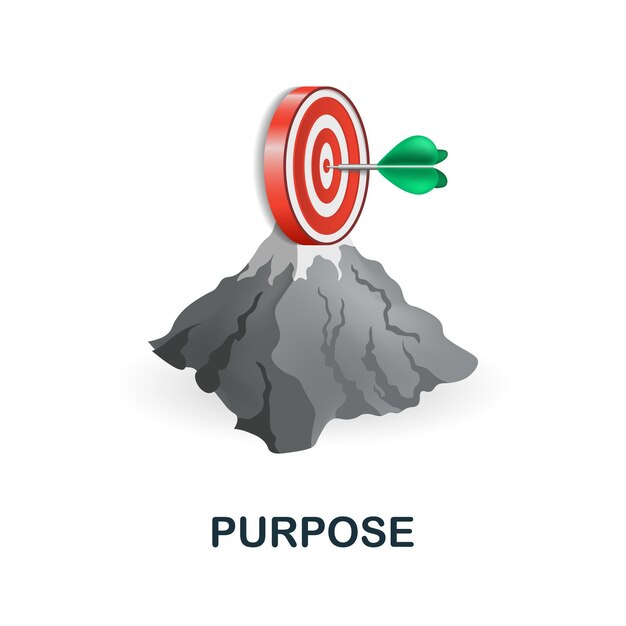 PURPOSE