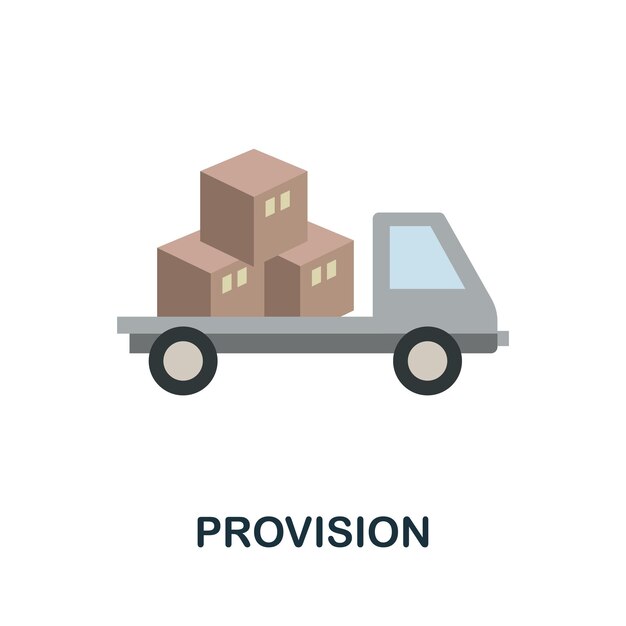 PROVISION