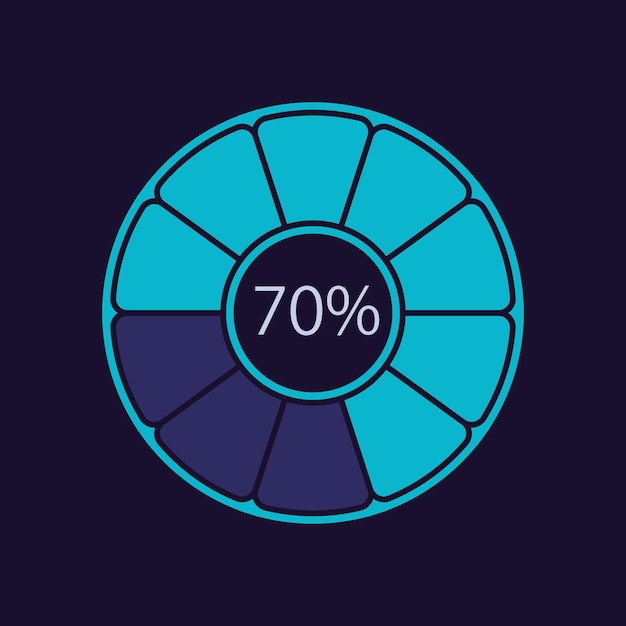 70%