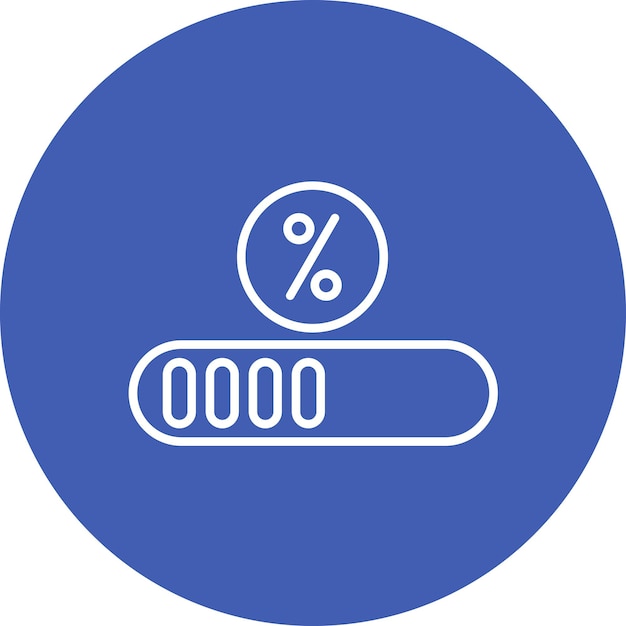 %