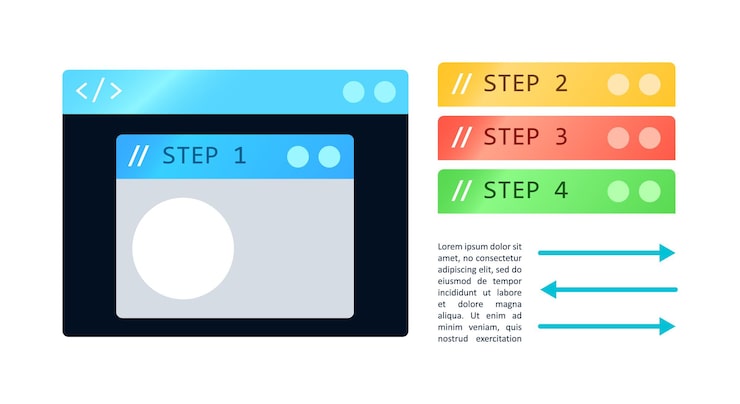 </>

// STEP 1

// STEP 2

// STEP 3

// STEP 4

Lorem ipsum dolor sit amet, no consectetur adipiscing elit, sed do eiusmod de tempor incididunt ut labore et dolore magna aliqua. Ut enim ad minim veniam, quis nostrud exercitation