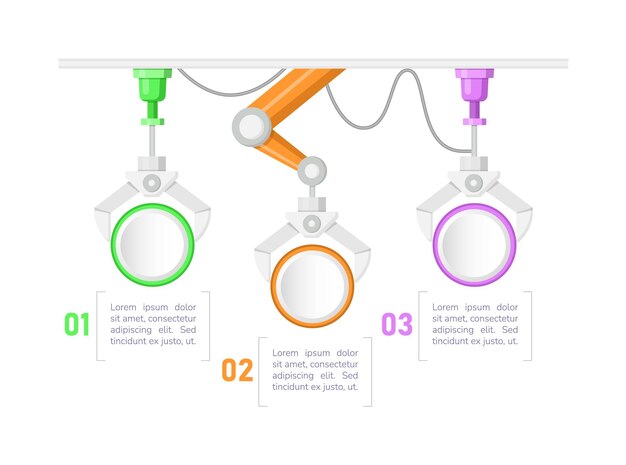 01

Lorem ipsum dolor sit amet, consectetur adipiscing elit. Sed tincidunt ex justo, ut.

02

Lorem ipsum dolor sit amet, consectetur adipiscing elit. Sed tincidunt ex justo, ut.

03

Lorem ipsum dolor sit amet, consectetur adipiscing elit. Sed tincidunt ex justo, ut.