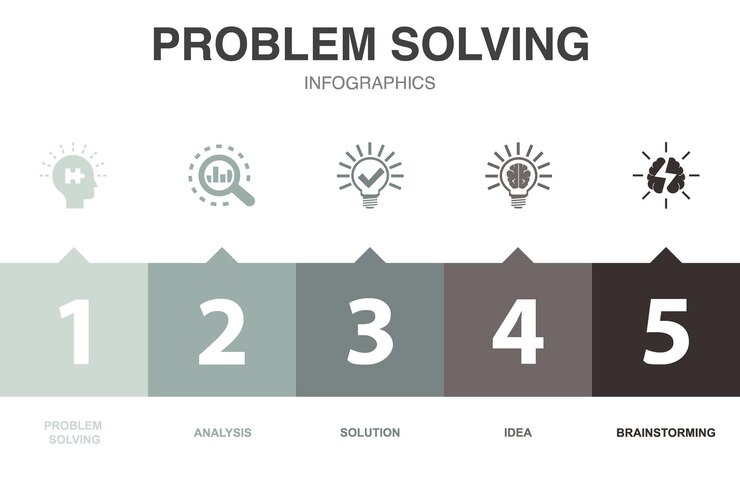 PROBLEM SOLVING

INFOGRAPHICS

1

2

3

4

5

PROBLEM SOLVING

ANALYSIS

SOLUTION

IDEA

BRAINSTORMING