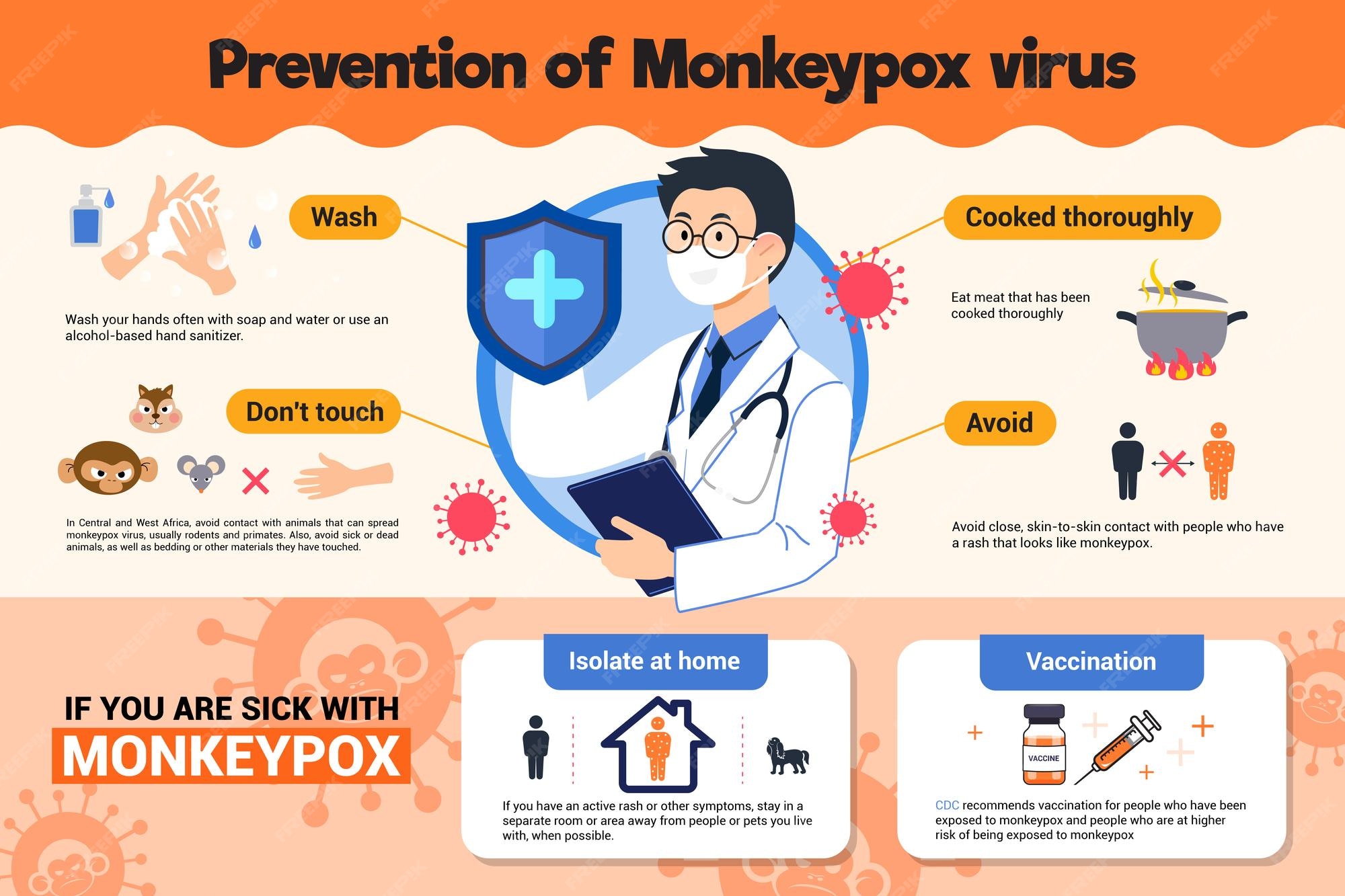 Prevention of Monkeypox virus

Wash

Wash your hands often with soap and water or use an alcohol-based hand sanitizer.

Don't touch

In Central and West Africa, avoid contact with animals that can spread monkeypox virus, usually rodents and primates. Also, avoid sick or dead animals, as well as bedding or other materials they have touched.

Cooked thoroughly

Eat meat that has been cooked thoroughly

Avoid

Avoid close, skin-to-skin contact with people who have a rash that looks like monkeypox.

IF YOU ARE SICK WITH MONKEYPOX

Isolate at home

If you have an active rash or other symptoms, stay in a separate room or area away from people or pets you live with, when possible.

Vaccination

VACCINE

CDC recommends vaccination for people who have been exposed to monkeypox and people who are at higher risk of being exposed to monkeypox

FREEPIK