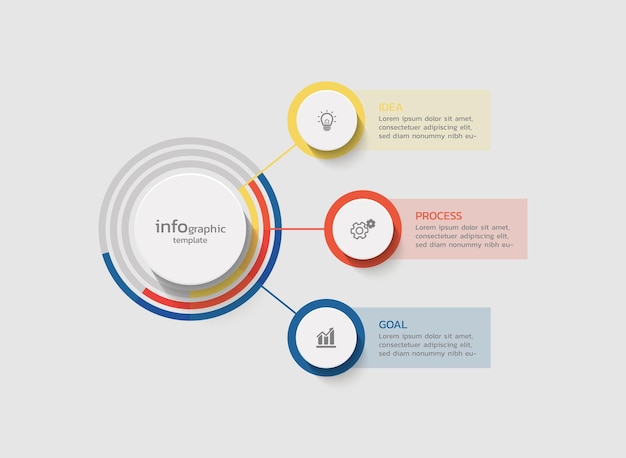 infographic
template

IDEA
Lorem ipsum dolor sit amet, consectetuer adipiscing elit, sed diam nonummy nibh eu-

PROCESS
Lorem ipsum dolor sit amet, consectetuer adipiscing elit, sed diam nonummy nibh eu-

GOAL
Lorem ipsum dolor sit amet, consectetuer adipiscing elit, sed diam nonummy nibh eu-