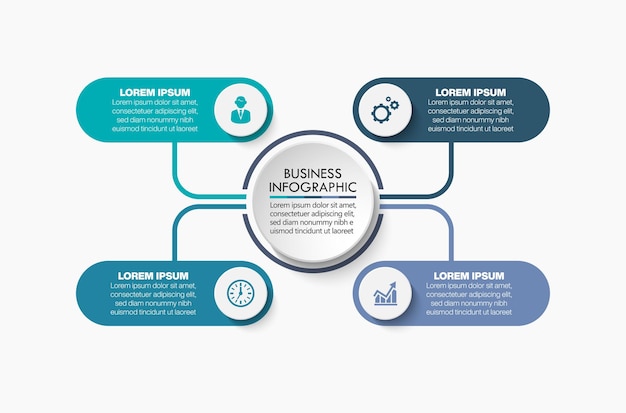 LOREM IPSUM
Lorem ipsum dolor sit amet, consectetuer adipiscing elit, sed diam nonummy nibh euismod tincidunt ut laoreet

LOREM IPSUM
Lorem ipsum dolor sit amet, consectetuer adipiscing elit, sed diam nonummy nibh euismod tincidunt ut laoreet

BUSINESS INFOGRAPHIC
Lorem ipsum dolor sit amet, consectetuer adipiscing elit, sed diam nonummy nibh e uismod tincidunt ut laoreet

LOREM IPSUM
Lorem ipsum dolor sit amet, consectetuer adipiscing elit, sed diam nonummy nibh euismod tincidunt ut laoreet

LOREM IPSUM
Lorem ipsum dolor sit amet, consectetuer adipiscing elit, sed diam nonummy nibh euismod tincidunt ut laoreet