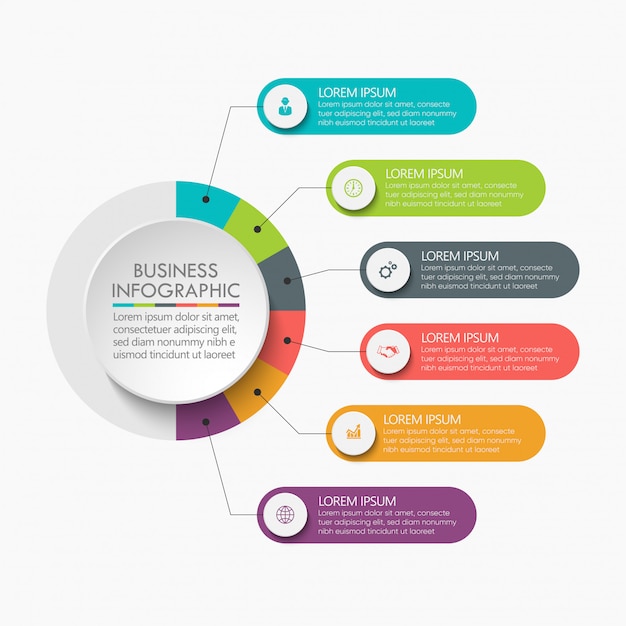 BUSINESS INFOGRAPHIC

Lorem ipsum dolor sit amet, consectetuer adipiscing elit, sed diam nonummy nibh e uismod tincidunt ut laoreet

LOREM IPSUM
Lorem ipsum dolor sit amet, consecte tuer adipiscing elit, sed diam nonummy nibh euismod tincidunt ut laoreet

LOREM IPSUM
Lorem ipsum dolor sit amet, consecte tuer adipiscing elit, sed diam nonummy nibh euismod tincidunt ut laoreet

LOREM IPSUM
Lorem ipsum dolor sit amet, consecte tuer adipiscing elit, sed diam nonummy nibh euismod tincidunt ut laoreet

LOREM IPSUM
Lorem ipsum dolor sit amet, consecte tuer adipiscing elit, sed diam nonummy nibh euismod tincidunt ut laoreet

LOREM IPSUM
Lorem ipsum dolor sit amet, consecte tuer adipiscing elit, sed diam nonummy nibh euismod tincidunt ut laoreet

LOREM IPSUM
Lorem ipsum dolor sit amet, consecte tuer adipiscing elit, sed diam nonummy nibh euismod tincidunt ut laoreet