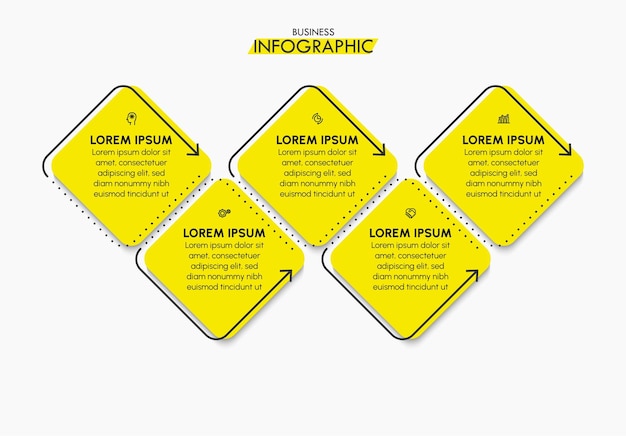 BUSINESS
INFOGRAPHIC

LOREM IPSUM
Lorem ipsum dolor sit amet, consectetuer adipiscing elit, sed diam nonummy nibh euismod tincidunt ut

LOREM IPSUM
Lorem ipsum dolor sit amet, consectetuer adipiscing elit, sed diam nonummy nibh euismod tincidunt ut

LOREM IPSUM
Lorem ipsum dolor sit amet, consectetuer adipiscing elit, sed diam nonummy nibh euismod tincidunt ut

LOREM IPSUM
Lorem ipsum dolor sit amet, consectetuer adipiscing elit, sed diam nonummy nibh euismod tincidunt ut

LOREM IPSUM
Lorem ipsum dolor sit amet, consectetuer adipiscing elit, sed diam nonummy nibh euismod tincidunt ut