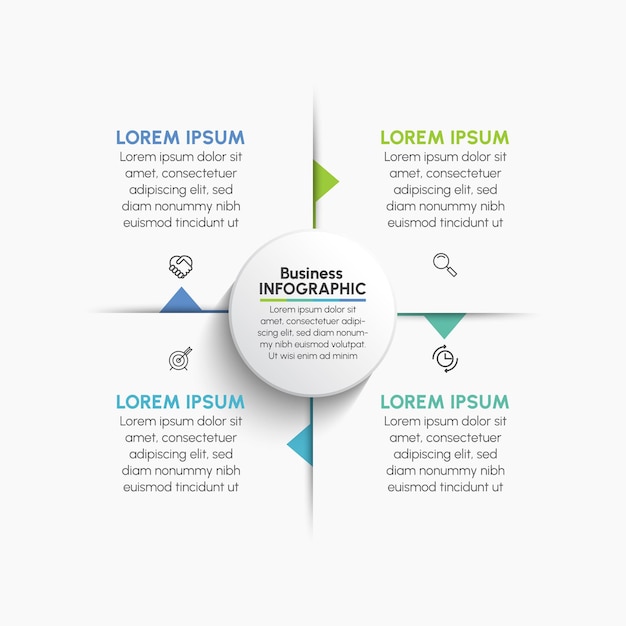 LOREM IPSUM
Lorem ipsum dolor sit amet, consectetuer adipiscing elit, sed diam nonummy nibh euismod tincidunt ut

LOREM IPSUM
Lorem ipsum dolor sit amet, consectetuer adipiscing elit, sed diam nonummy nibh euismod tincidunt ut

Business
INFOGRAPHIC
Lorem ipsum dolor sit amet, consectetuer adipiscing elit, sed diam nonummy nibh euismod volutpat. Ut wisi enim ad minim

LOREM IPSUM
Lorem ipsum dolor sit amet, consectetuer adipiscing elit, sed diam nonummy nibh euismod tincidunt ut

LOREM IPSUM
Lorem ipsum dolor sit amet, consectetuer adipiscing elit, sed diam nonummy nibh euismod tincidunt ut