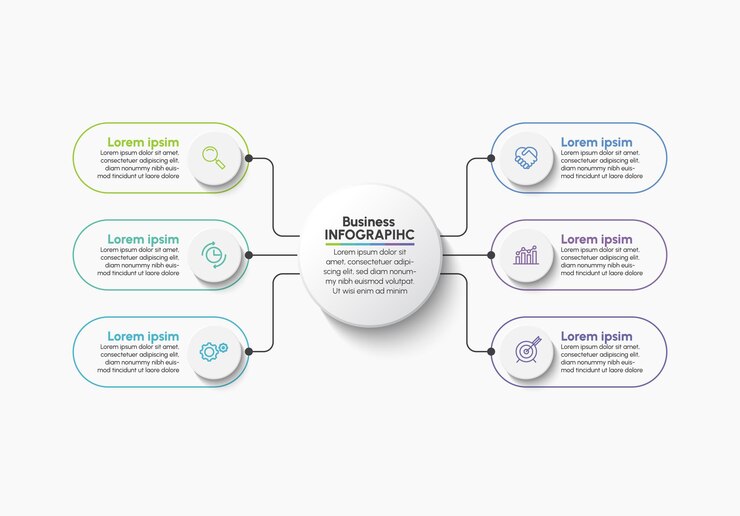 Lorem ipsim
Lorem ipsum dolor sit amet, consectetuer adipiscing elit, diam nonummy nibh euismod tincidunt ut laore dolore

Lorem ipsim
Lorem ipsum dolor sit amet, consectetuer adipiscing elit, diam nonummy nibh euismod tincidunt ut laore dolore

Lorem ipsim
Lorem ipsum dolor sit amet, consectetuer adipiscing elit, diam nonummy nibh euismod tincidunt ut laore dolore

Business
INFOGRAPIHC
Lorem ipsum dolor sit amet, consectetuer adipiscing elit, sed diam nonummy nibh euismod volutpat. Ut wisi enim ad minim

Lorem ipsim
Lorem ipsum dolor sit amet, consectetuer adipiscing elit, diam nonummy nibh euismod tincidunt ut laore dolore

Lorem ipsim
Lorem ipsum dolor sit amet, consectetuer adipiscing elit, diam nonummy nibh euismod tincidunt ut laore dolore

Lorem ipsim
Lorem ipsum dolor sit amet, consectetuer adipiscing elit, diam nonummy nibh euismod tincidunt ut laore dolore